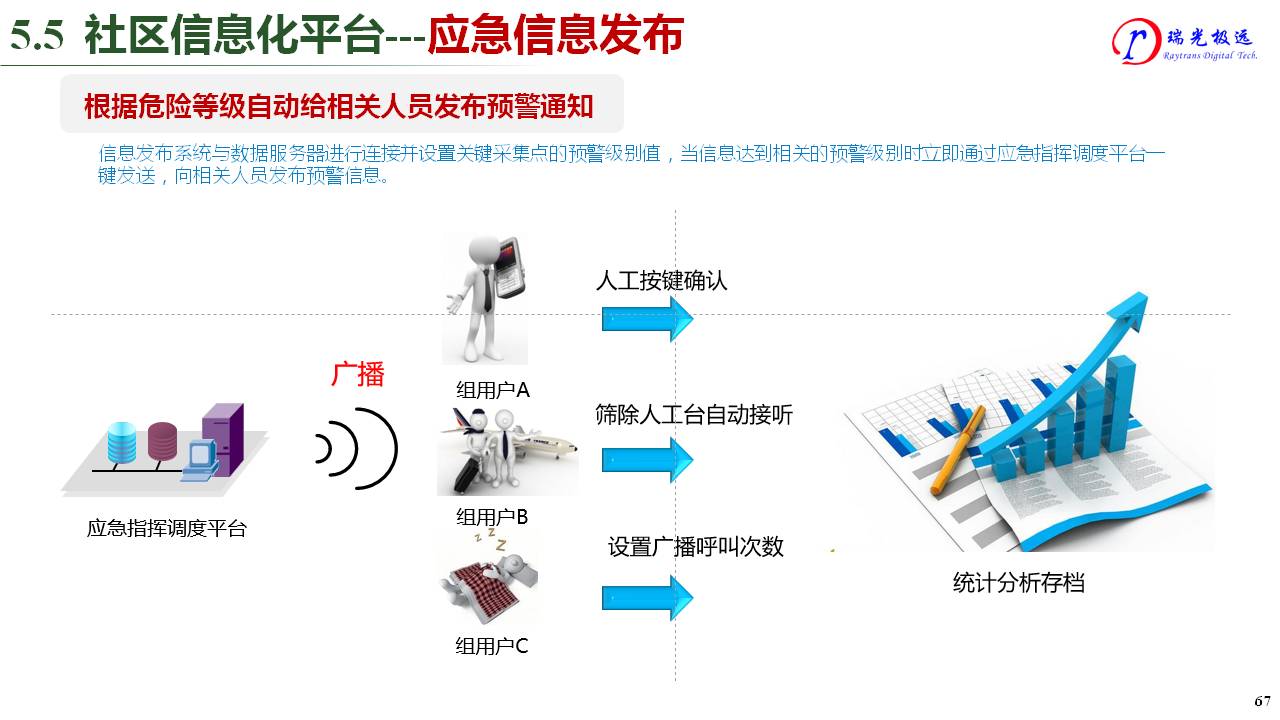 5.5 社区信息化平台---应急信息发布

瑞光极远
Raytrans Digital Tech.

根据危险等级自动给相关人员发布预警通知

信息发布系统与数据服务器进行连接并设置关键采集点的预警级别值，当信息达到相关的预警级别时立即通过应急指挥调度平台一键发送，向相关人员发布预警信息。

应急指挥调度平台

广播

组用户A

组用户B

组用户C

人工按键确认

筛除人工台自动接听

设置广播呼叫次数

统计分析存档

67